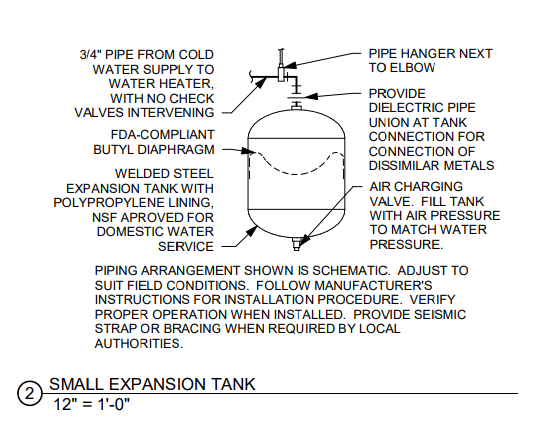 3/4" PIPE FROM COLD WATER SUPPLY TO WATER HEATER, WITH NO CHECK VALVES INTERVENING

FDA-COMPLIANT BUTYL DIAPHRAGM

WELDED STEEL EXPANSION TANK WITH POLYPROPYLENE LINING, NSF APROVED FOR DOMESTIC WATER SERVICE

PIPE HANGER NEXT TO ELBOW

PROVIDE DIELECTRIC PIPE UNION AT TANK CONNECTION FOR CONNECTION OF DISSIMILAR METALS

AIR CHARGING VALVE. FILL TANK WITH AIR PRESSURE TO MATCH WATER PRESSURE.

PIPING ARRANGEMENT SHOWN IS SCHEMATIC. ADJUST TO SUIT FIELD CONDITIONS. FOLLOW MANUFACTURER'S INSTRUCTIONS FOR INSTALLATION PROCEDURE. VERIFY PROPER OPERATION WHEN INSTALLED. PROVIDE SEISMIC STRAP OR BRACING WHEN REQUIRED BY LOCAL AUTHORITIES.

2 SMALL EXPANSION TANK
12" = 1'-0"