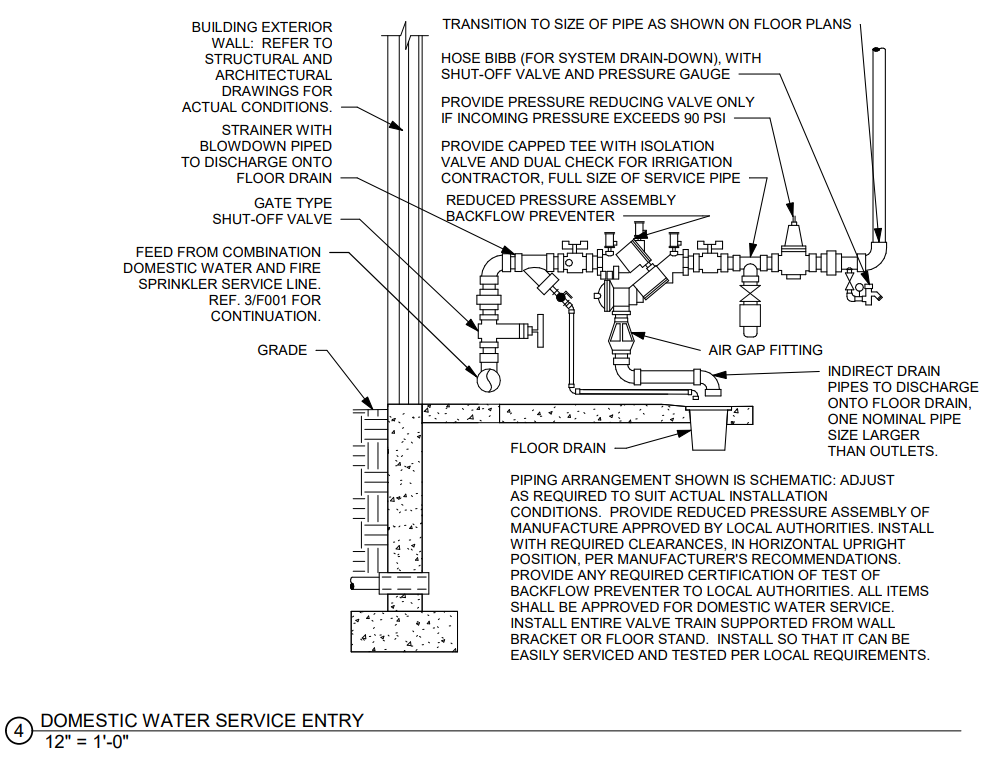 BUILDING EXTERIOR WALL: REFER TO STRUCTURAL AND ARCHITECTURAL DRAWINGS FOR ACTUAL CONDITIONS.

STRAINER WITH BLOWDOWN PIPED TO DISCHARGE ONTO FLOOR DRAIN

GATE TYPE SHUT-OFF VALVE

FEED FROM COMBINATION DOMESTIC WATER AND FIRE SPRINKLER SERVICE LINE. REF. 3/F001 FOR CONTINUATION.

GRADE

TRANSITION TO SIZE OF PIPE AS SHOWN ON FLOOR PLANS

HOSE BIBB (FOR SYSTEM DRAIN-DOWN), WITH SHUT-OFF VALVE AND PRESSURE GAUGE

PROVIDE PRESSURE REDUCING VALVE ONLY IF INCOMING PRESSURE EXCEEDS 90 PSI

PROVIDE CAPPED TEE WITH ISOLATION VALVE AND DUAL CHECK FOR IRRIGATION CONTRACTOR, FULL SIZE OF SERVICE PIPE

REDUCED PRESSURE ASSEMBLY BACKFLOW PREVENTER

AIR GAP FITTING

INDIRECT DRAIN PIPES TO DISCHARGE ONTO FLOOR DRAIN, ONE NOMINAL PIPE SIZE LARGER THAN OUTLETS.

FLOOR DRAIN

PIPING ARRANGEMENT SHOWN IS SCHEMATIC: ADJUST AS REQUIRED TO SUIT ACTUAL INSTALLATION CONDITIONS. PROVIDE REDUCED PRESSURE ASSEMBLY OF MANUFACTURE APPROVED BY LOCAL AUTHORITIES. INSTALL WITH REQUIRED CLEARANCES, IN HORIZONTAL UPRIGHT POSITION, PER MANUFACTURER'S RECOMMENDATIONS. PROVIDE ANY REQUIRED CERTIFICATION OF TEST OF BACKFLOW PREVENTER TO LOCAL AUTHORITIES. ALL ITEMS SHALL BE APPROVED FOR DOMESTIC WATER SERVICE. INSTALL ENTIRE VALVE TRAIN SUPPORTED FROM WALL BRACKET OR FLOOR STAND. INSTALL SO THAT IT CAN BE EASILY SERVICED AND TESTED PER LOCAL REQUIREMENTS.

4 DOMESTIC WATER SERVICE ENTRY
12" = 1'-0"