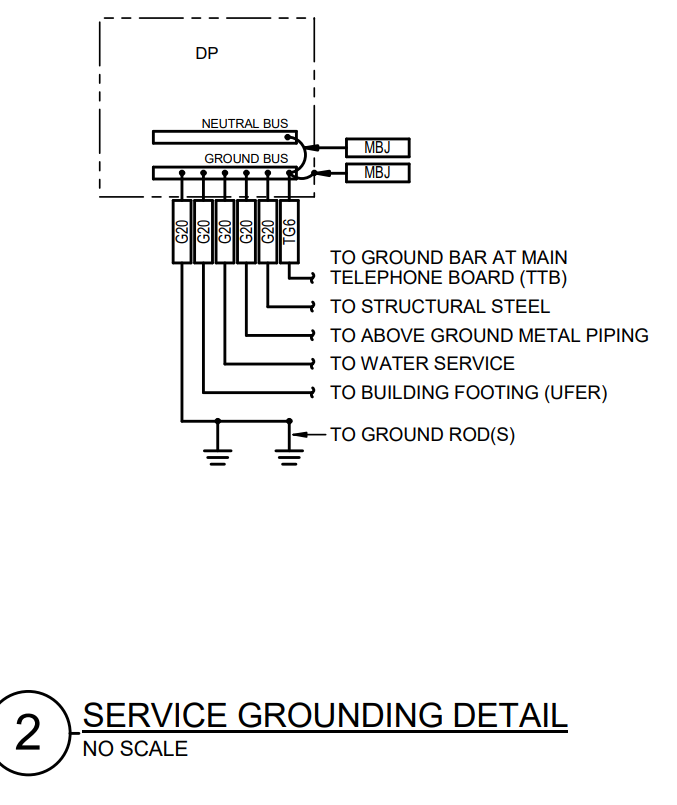 DP

NEUTRAL BUS

MBJ

GROUND BUS

MBJ

G20 G20 G20 G20 G20 TG6

TO GROUND BAR AT MAIN TELEPHONE BOARD (TTB)

TO STRUCTURAL STEEL

TO ABOVE GROUND METAL PIPING

TO WATER SERVICE

TO BUILDING FOOTING (UFER)

TO GROUND ROD(S)

2

SERVICE GROUNDING DETAIL

NO SCALE