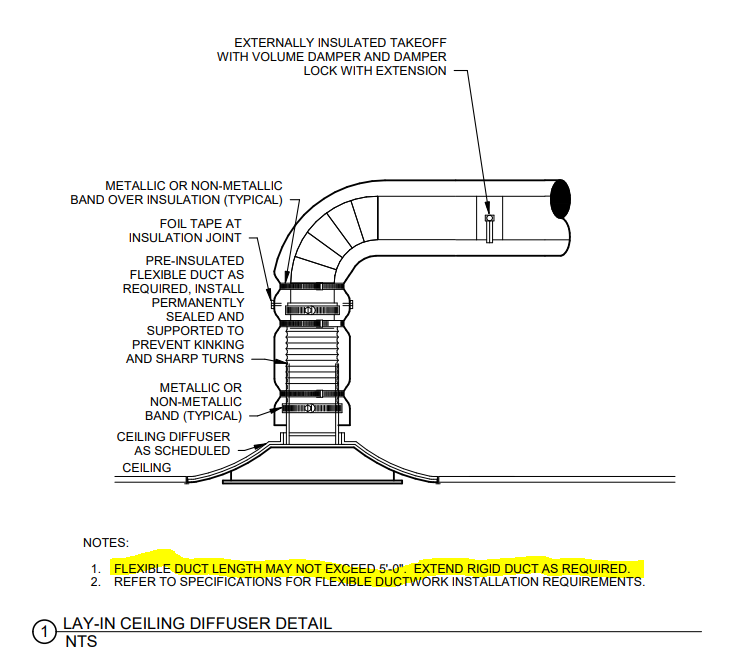 EXTERNALLY INSULATED TAKEOFF WITH VOLUME DAMPER AND DAMPER LOCK WITH EXTENSION

METALLIC OR NON-METALLIC BAND OVER INSULATION (TYPICAL)

FOIL TAPE AT INSULATION JOINT

PRE-INSULATED FLEXIBLE DUCT AS REQUIRED, INSTALL PERMANENTLY SEALED AND SUPPORTED TO PREVENT KINKING AND SHARP TURNS

METALLIC OR NON-METALLIC BAND (TYPICAL)

CEILING DIFFUSER AS SCHEDULED

CEILING

NOTES:

1. FLEXIBLE DUCT LENGTH MAY NOT EXCEED 5'-0". EXTEND RIGID DUCT AS REQUIRED.
2. REFER TO SPECIFICATIONS FOR FLEXIBLE DUCTWORK INSTALLATION REQUIREMENTS.

1 LAY-IN CEILING DIFFUSER DETAIL
NTS