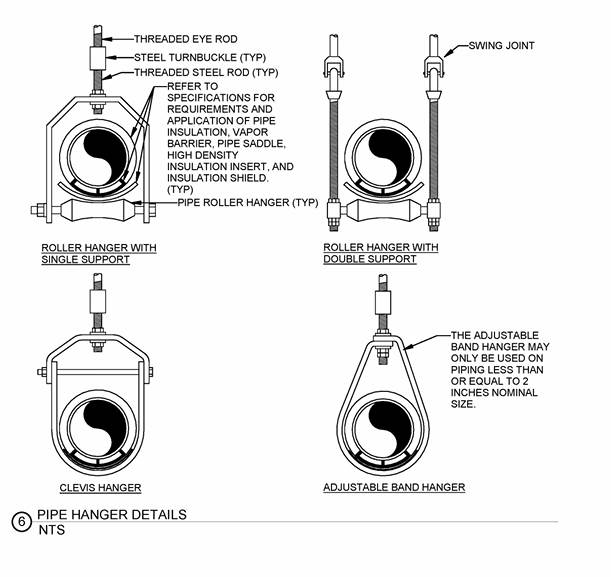 THREADED EYE ROD
STEEL TURNBUCKLE (TYP)
THREADED STEEL ROD (TYP)
REFER TO SPECIFICATIONS FOR REQUIREMENTS AND APPLICATION OF PIPE INSULATION, VAPOR BARRIER, PIPE SADDLE, HIGH DENSITY INSULATION INSERT, AND INSULATION SHIELD. (TYP)
PIPE ROLLER HANGER (TYP)

SWING JOINT

ROLLER HANGER WITH SINGLE SUPPORT

ROLLER HANGER WITH DOUBLE SUPPORT

THE ADJUSTABLE BAND HANGER MAY ONLY BE USED ON PIPING LESS THAN OR EQUAL TO 2 INCHES NOMINAL SIZE.

CLEVIS HANGER

ADJUSTABLE BAND HANGER

6 PIPE HANGER DETAILS
NTS